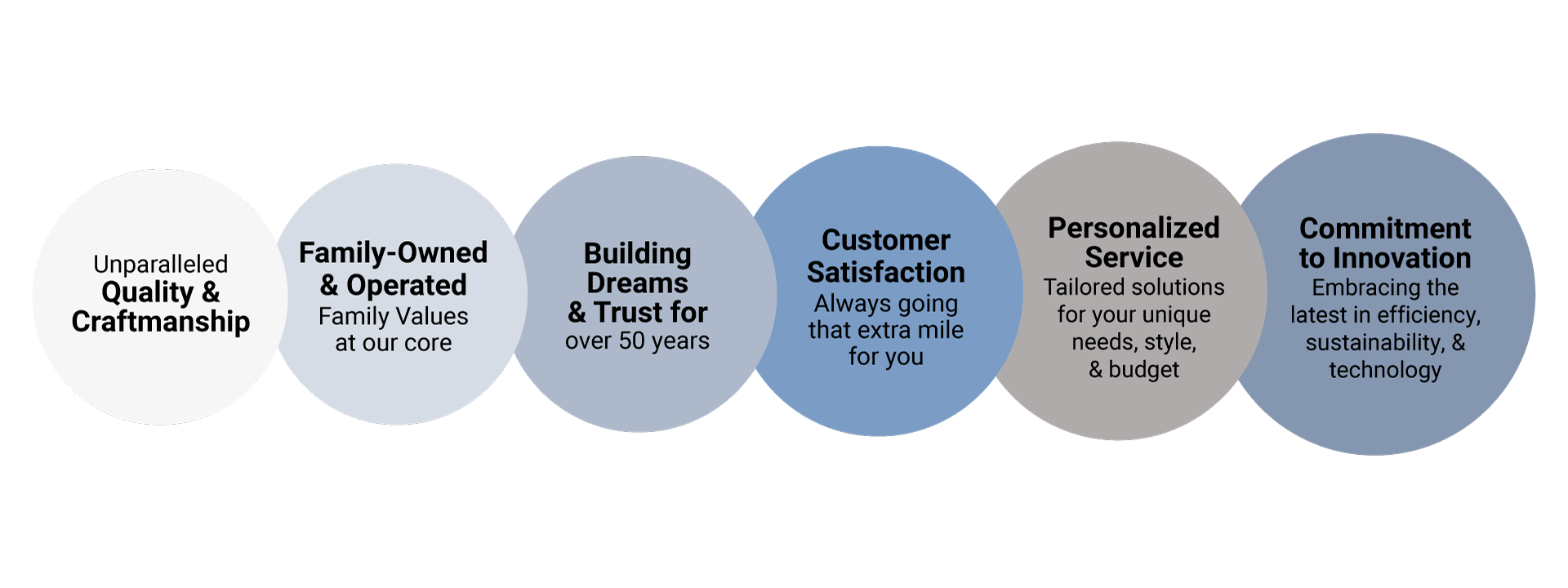 Unparalleled
Quality & Craftmanship

Family-Owned & Operated
Family Values at our core

Building Dreams & Trust for
over 50 years

Customer Satisfaction
Always going that extra mile for you

Personalized Service
Tailored solutions for your unique needs, style, & budget

Commitment to Innovation
Embracing the latest in efficiency, sustainability, & technology