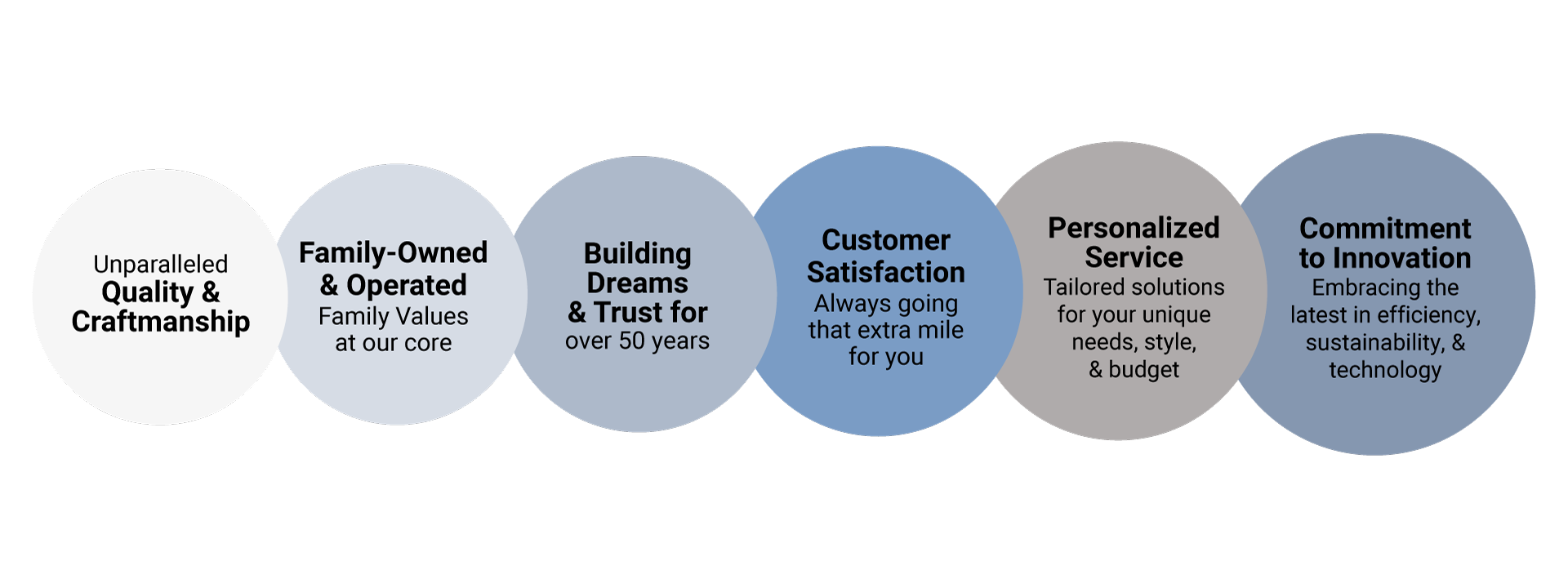 Unparalleled
Quality & Craftmanship

Family-Owned & Operated
Family Values at our core

Building Dreams & Trust for
over 50 years

Customer Satisfaction
Always going that extra mile for you

Personalized Service
Tailored solutions for your unique needs, style, & budget

Commitment to Innovation
Embracing the latest in efficiency, sustainability, & technology