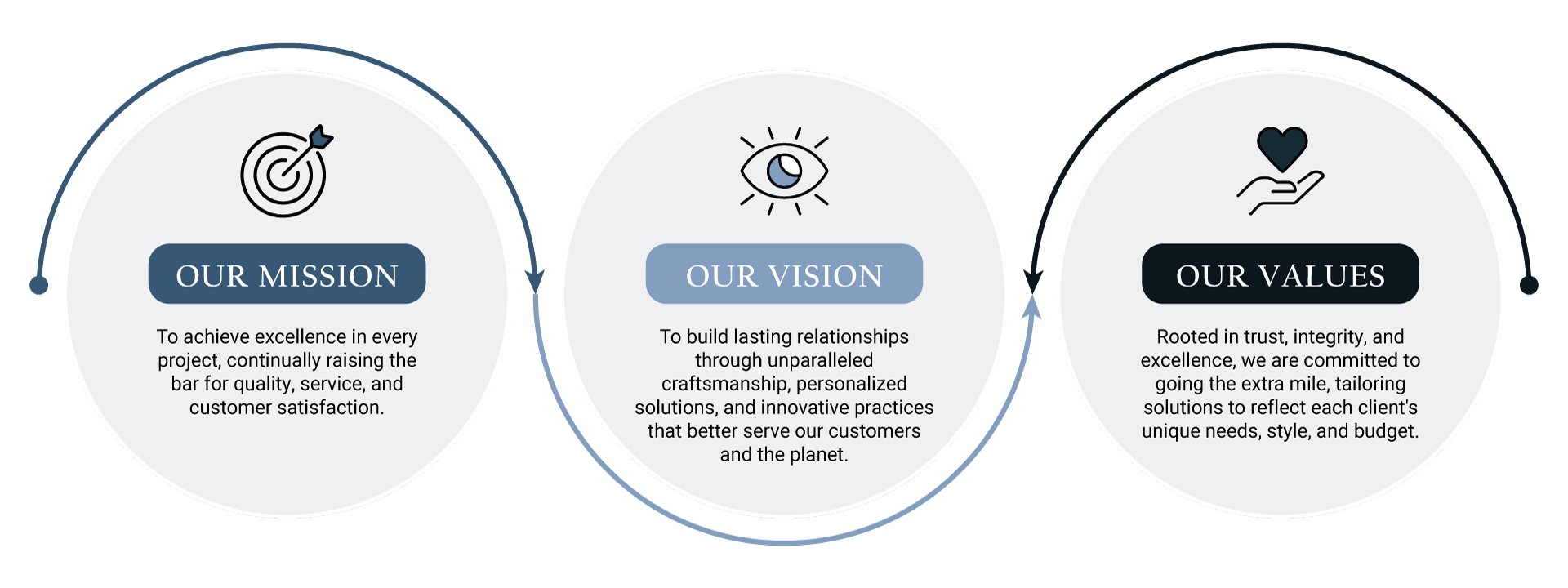 OUR MISSION

To achieve excellence in every project, continually raising the bar for quality, service, and customer satisfaction.

OUR VISION

To build lasting relationships through unparalleled craftsmanship, personalized solutions, and innovative practices that better serve our customers and the planet.

OUR VALUES

Rooted in trust, integrity, and excellence, we are committed to going the extra mile, tailoring solutions to reflect each client's unique needs, style, and budget.