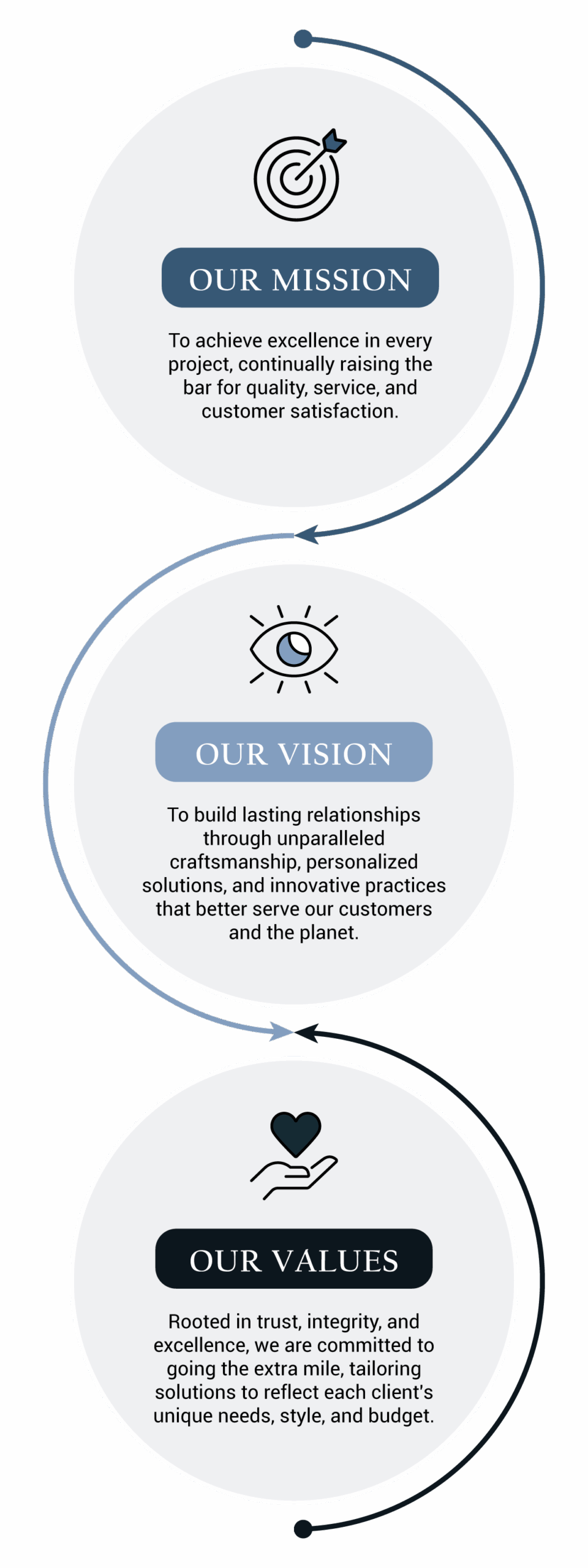 OUR MISSION

To achieve excellence in every project, continually raising the bar for quality, service, and customer satisfaction.

OUR VISION

To build lasting relationships through unparalleled craftsmanship, personalized solutions, and innovative practices that better serve our customers and the planet.

OUR VALUES

Rooted in trust, integrity, and excellence, we are committed to going the extra mile, tailoring solutions to reflect each client's unique needs, style, and budget.